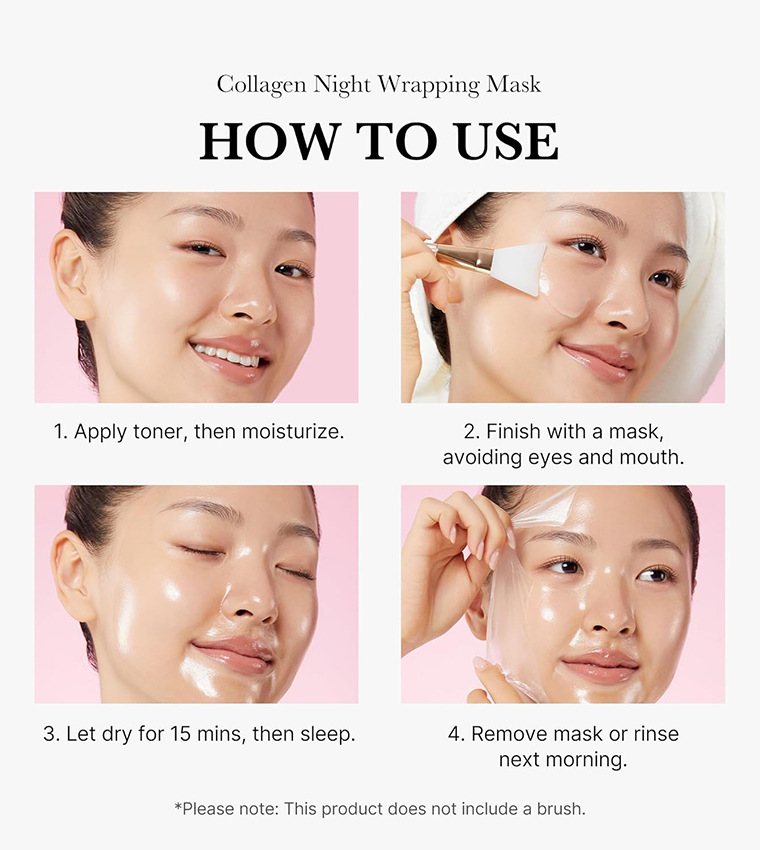 Collagen Night Wrapping Mask

HOW TO USE

1. Apply toner, then moisturize.

2. Finish with a mask, avoiding eyes and mouth.

3. Let dry for 15 mins, then sleep.

4. Remove mask or rinse next morning.

*Please note: This product does not include a brush.