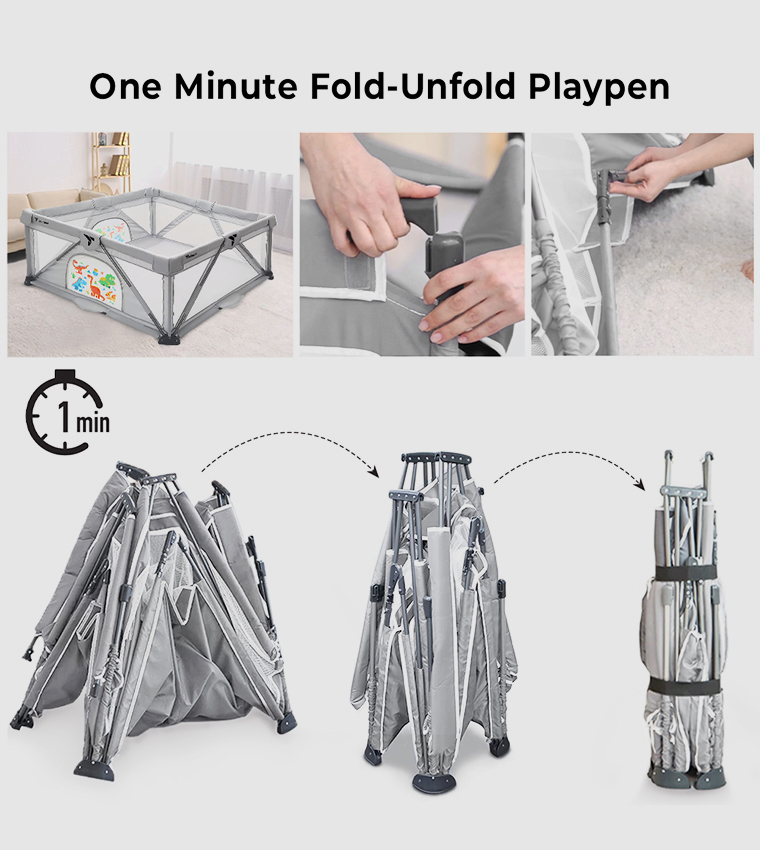 One Minute Fold-Unfold Playpen

1 min