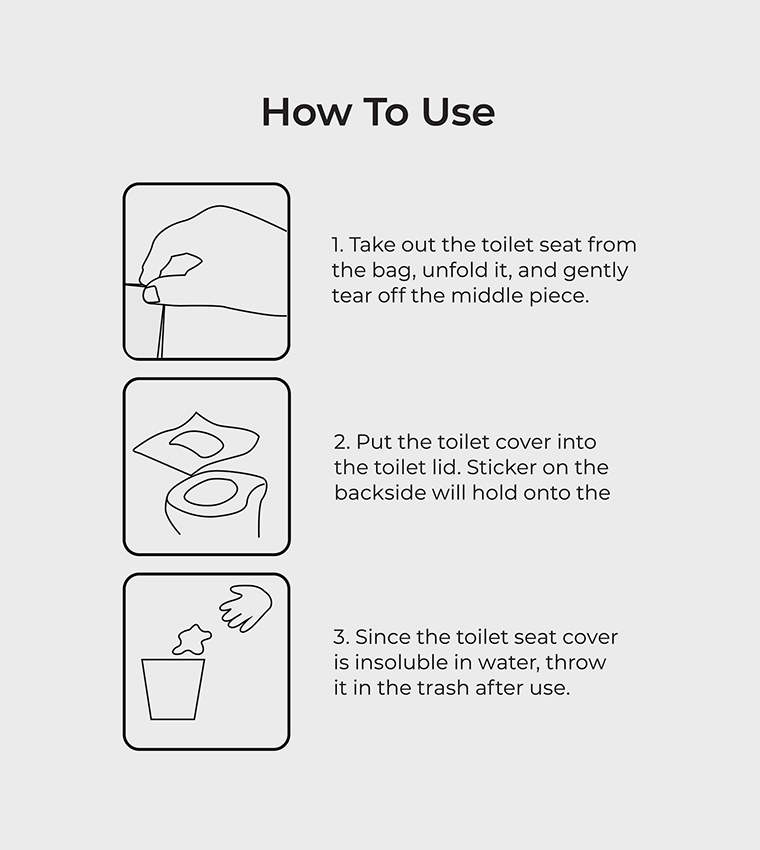 How To Use

1. Take out the toilet seat from the bag, unfold it, and gently tear off the middle piece.

2. Put the toilet cover into the toilet lid. Sticker on the backside will hold onto the

3. Since the toilet seat cover is insoluble in water, throw it in the trash after use.