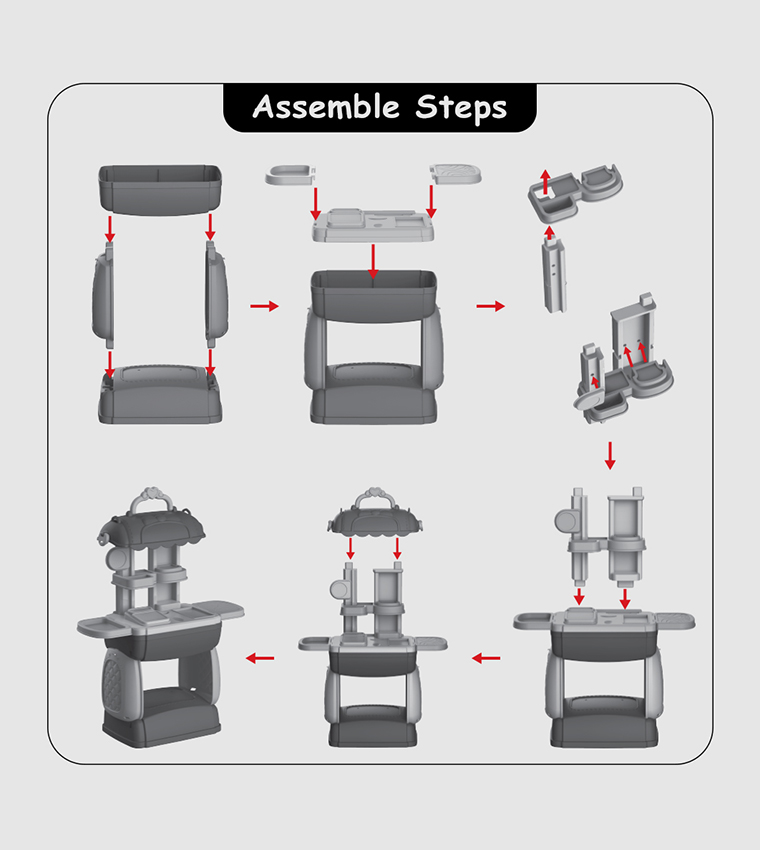 Assemble Steps