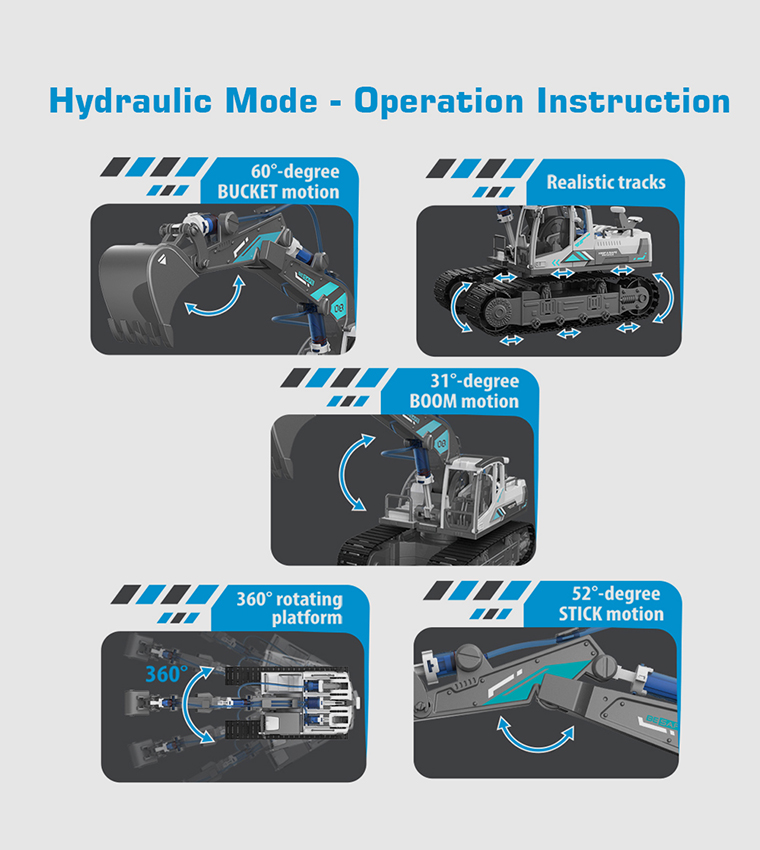 Hydraulic Mode - Operation Instruction

60°-degree BUCKET motion

Realistic tracks

31°-degree BOOM motion

360° rotating platform

360°

52°-degree STICK motion