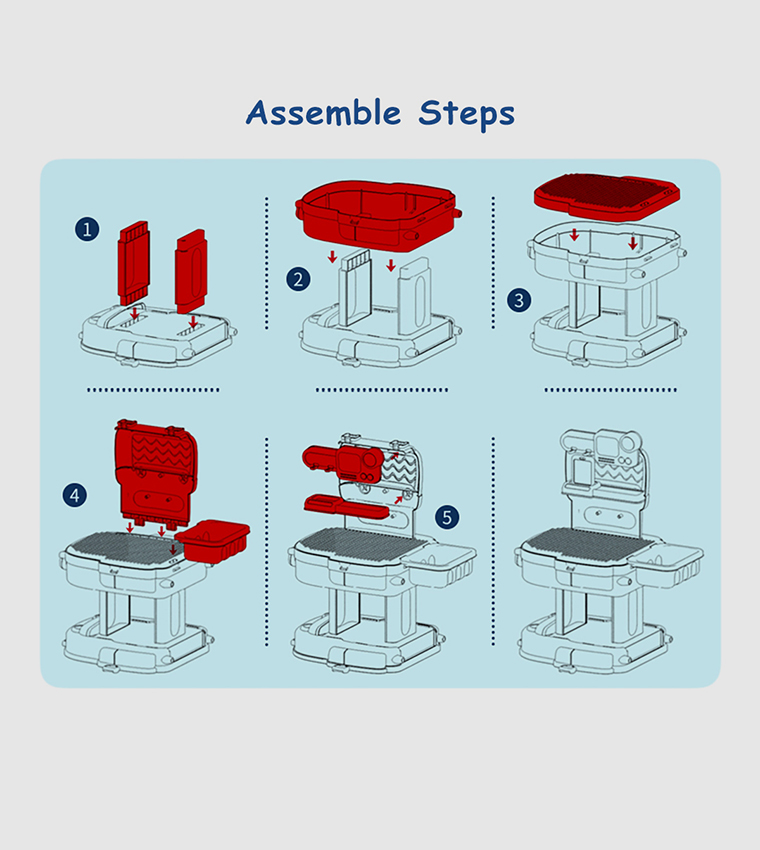 Assemble Steps

1

2

3

4

5