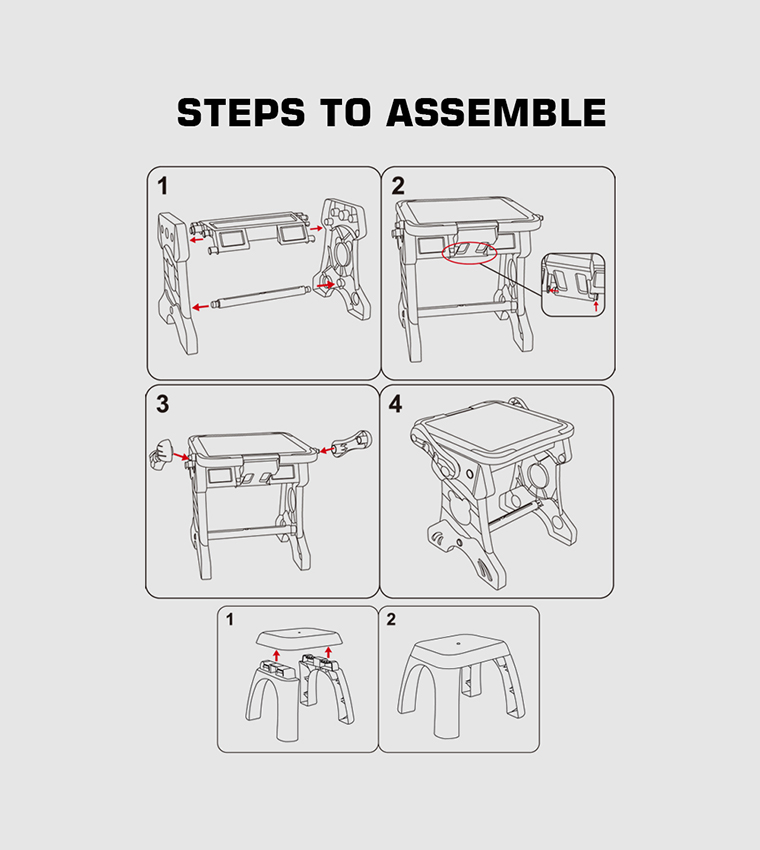 STEPS TO ASSEMBLE

1

2

3

4

1

2