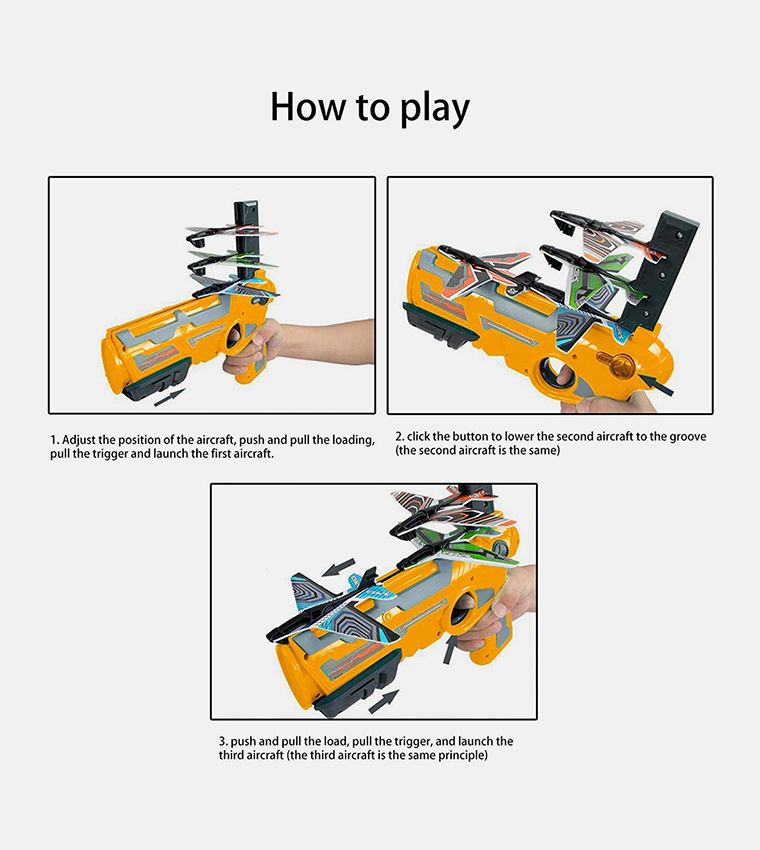 How to play

1. Adjust the position of the aircraft, push and pull the loading, pull the trigger and launch the first aircraft.

2. click the button to lower the second aircraft to the groove (the second aircraft is the same)

3. push and pull the load, pull the trigger, and launch the third aircraft (the third aircraft is the same principle)