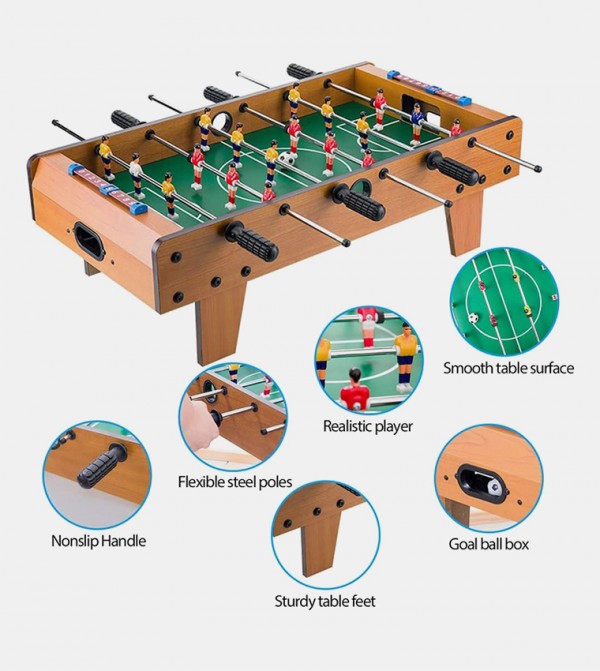 Smooth table surface

Realistic player

Flexible steel poles

Nonslip Handle

Goal ball box

Sturdy table feet