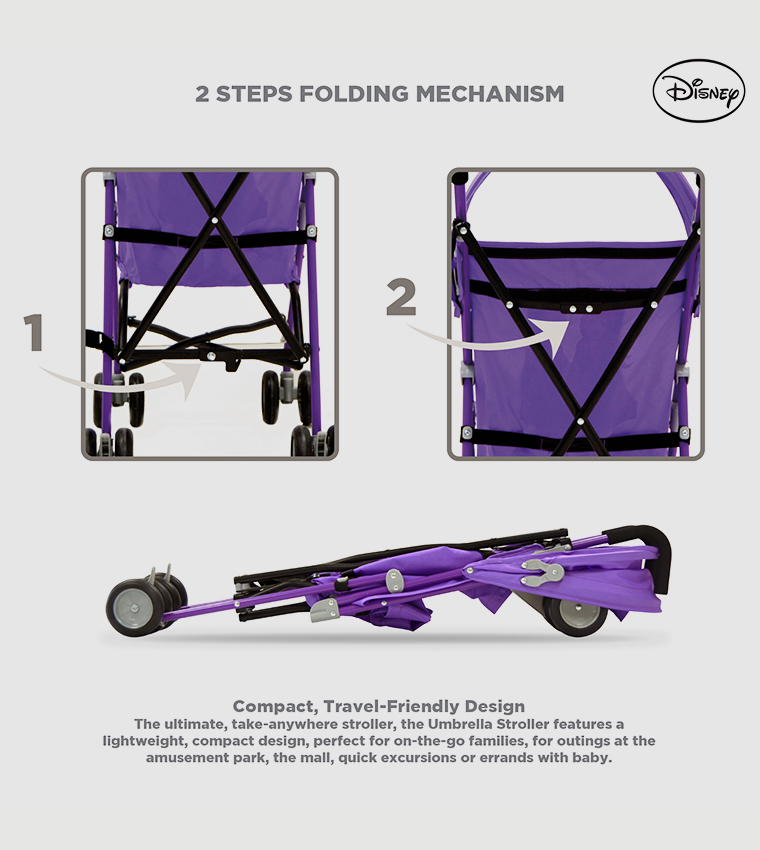 2 STEPS FOLDING MECHANISM

Disney

1

2

Compact, Travel-Friendly Design
The ultimate, take-anywhere stroller, the Umbrella Stroller features a lightweight, compact design, perfect for on-the-go families, for outings at the amusement park, the mall, quick excursions or errands with baby.