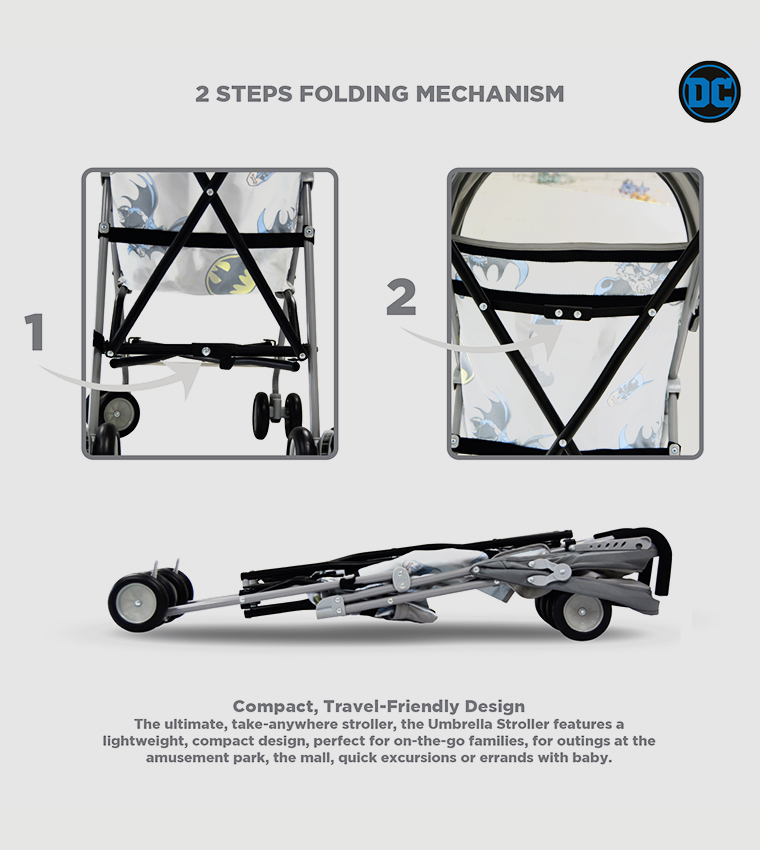 2 STEPS FOLDING MECHANISM

DC

1

2

Compact, Travel-Friendly Design
The ultimate, take-anywhere stroller, the Umbrella Stroller features a lightweight, compact design, perfect for on-the-go families, for outings at the amusement park, the mall, quick excursions or errands with baby.