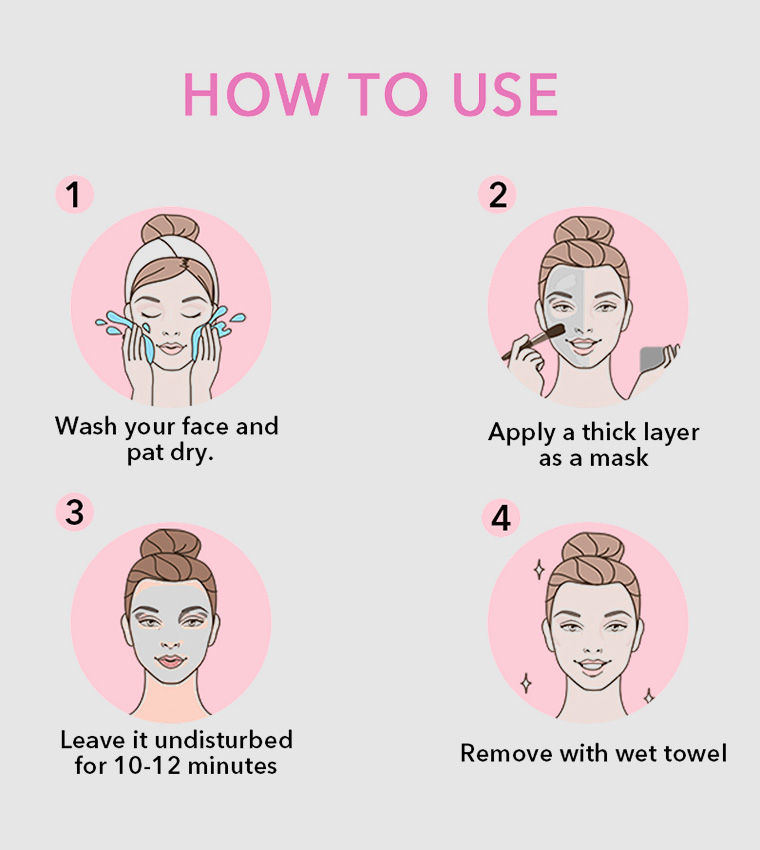 HOW TO USE

1

Wash your face and pat dry.

2

Apply a thick layer as a mask

3

Leave it undisturbed for 10-12 minutes

4

Remove with wet towel