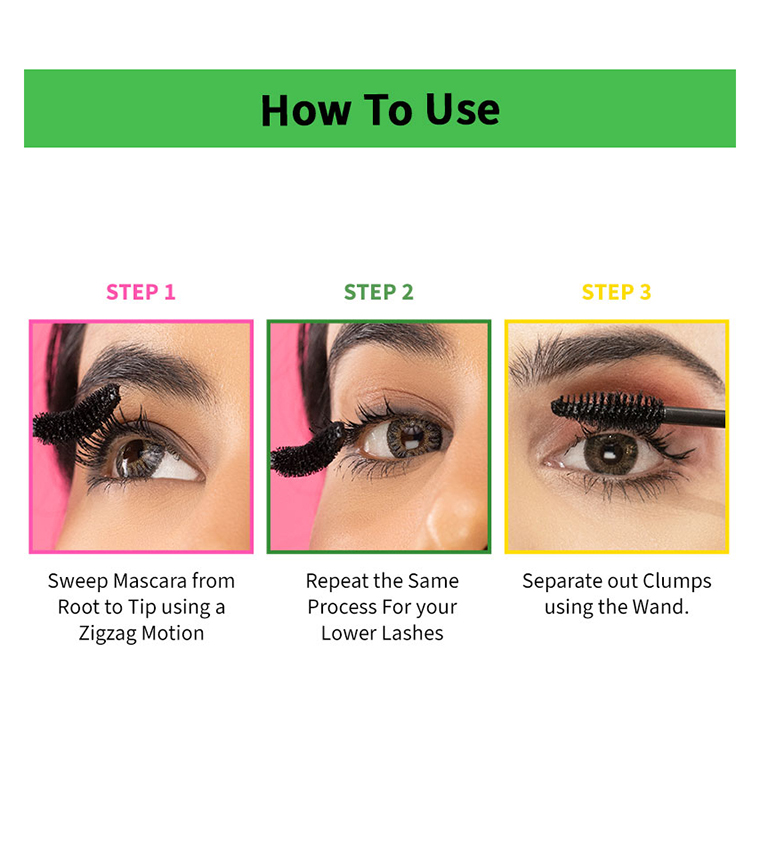 How To Use

STEP 1

Sweep Mascara from Root to Tip using a Zigzag Motion

STEP 2

Repeat the Same Process For your Lower Lashes

STEP 3

Separate out Clumps using the Wand.