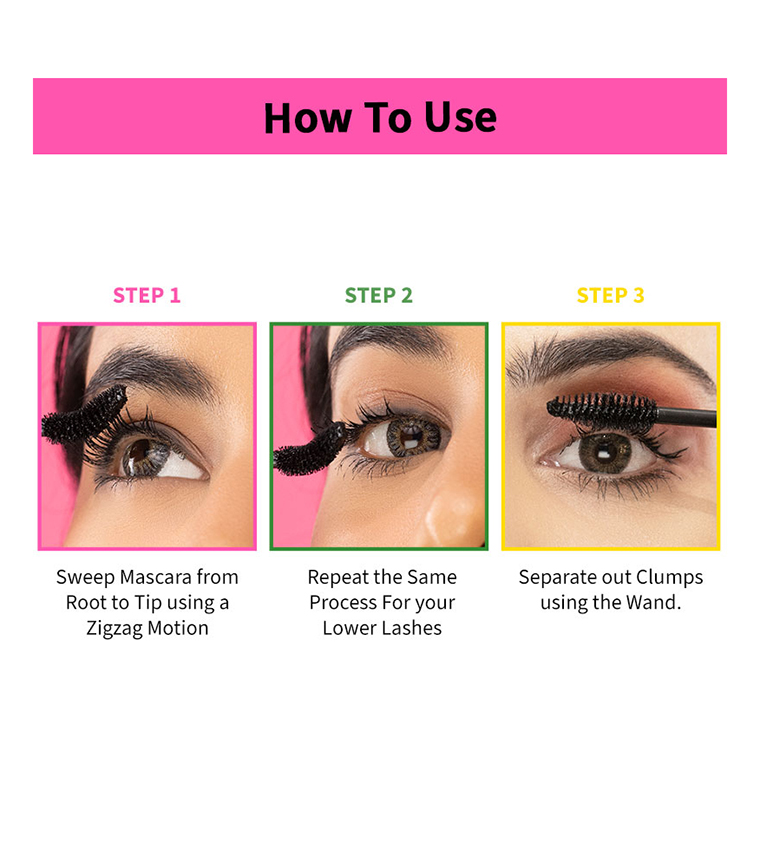 How To Use

STEP 1

Sweep Mascara from Root to Tip using a Zigzag Motion

STEP 2

Repeat the Same Process For your Lower Lashes

STEP 3

Separate out Clumps using the Wand.