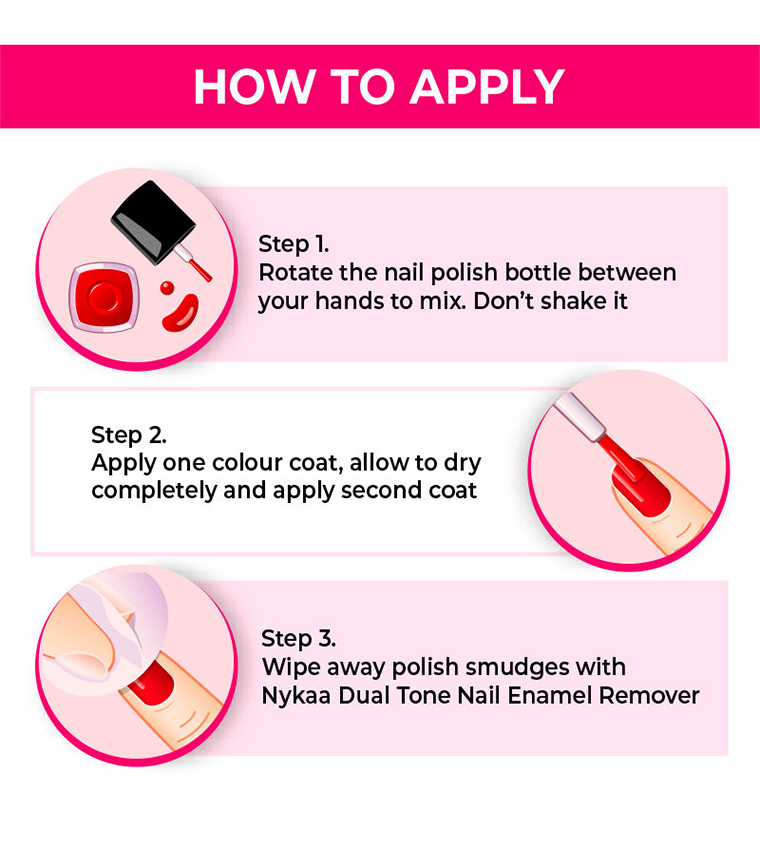 HOW TO APPLY

Step 1.
Rotate the nail polish bottle between your hands to mix. Don't shake it

Step 2.
Apply one colour coat, allow to dry completely and apply second coat

Step 3.
Wipe away polish smudges with Nykaa Dual Tone Nail Enamel Remover