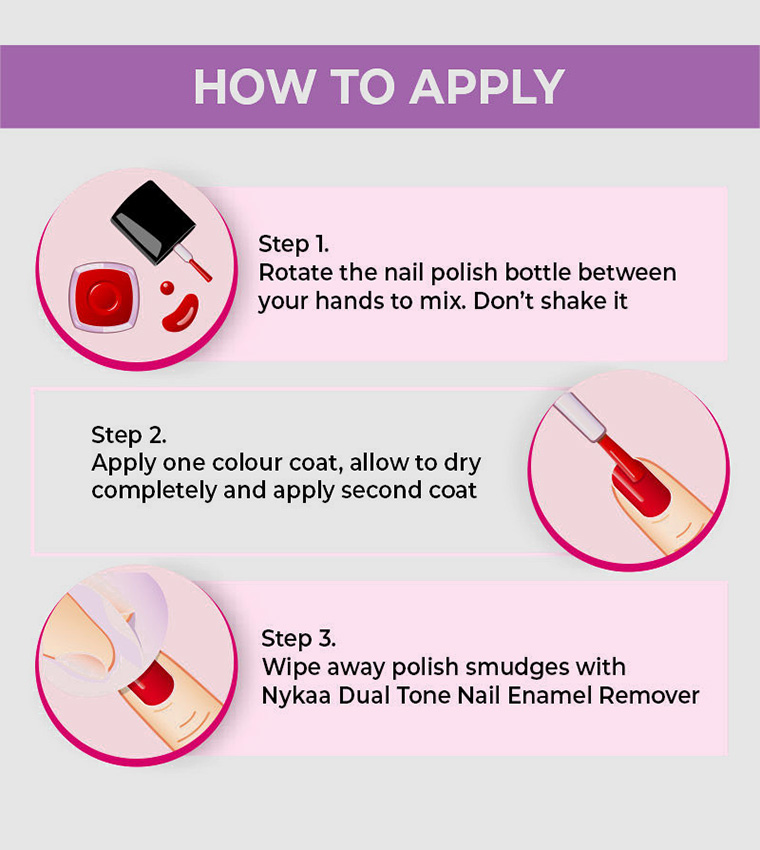 HOW TO APPLY

Step 1.
Rotate the nail polish bottle between your hands to mix. Don't shake it

Step 2.
Apply one colour coat, allow to dry completely and apply second coat

Step 3.
Wipe away polish smudges with Nykaa Dual Tone Nail Enamel Remover