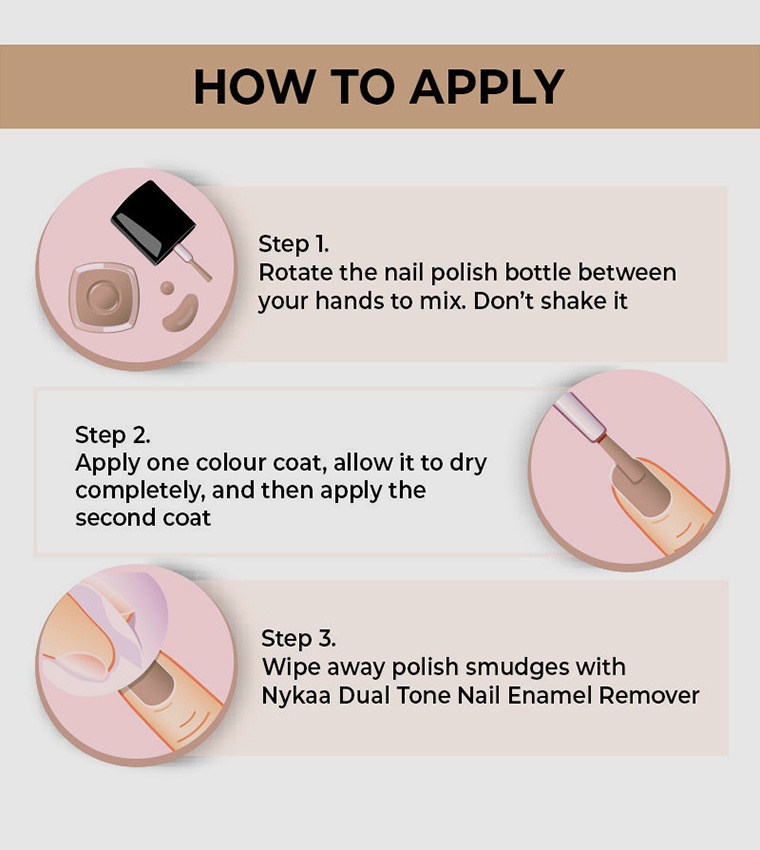 HOW TO APPLY

Step 1.
Rotate the nail polish bottle between your hands to mix. Don't shake it

Step 2.
Apply one colour coat, allow it to dry completely, and then apply the second coat

Step 3.
Wipe away polish smudges with Nykaa Dual Tone Nail Enamel Remover