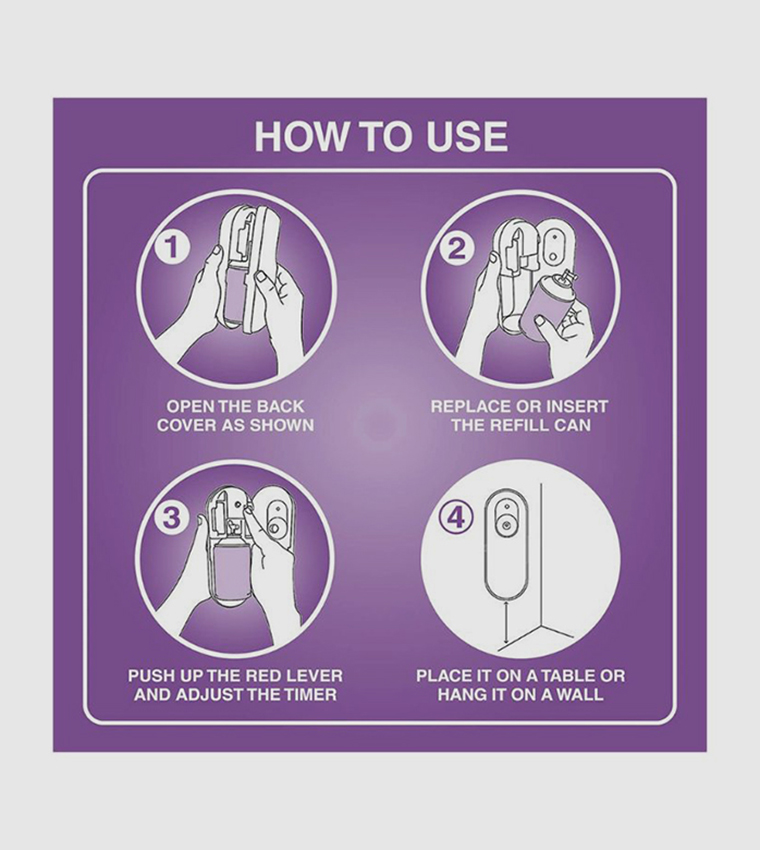 HOW TO USE

1

OPEN THE BACK COVER AS SHOWN

2

REPLACE OR INSERT THE REFILL CAN

3

PUSH UP THE RED LEVER AND ADJUST THE TIMER

4

PLACE IT ON A TABLE OR HANG IT ON A WALL