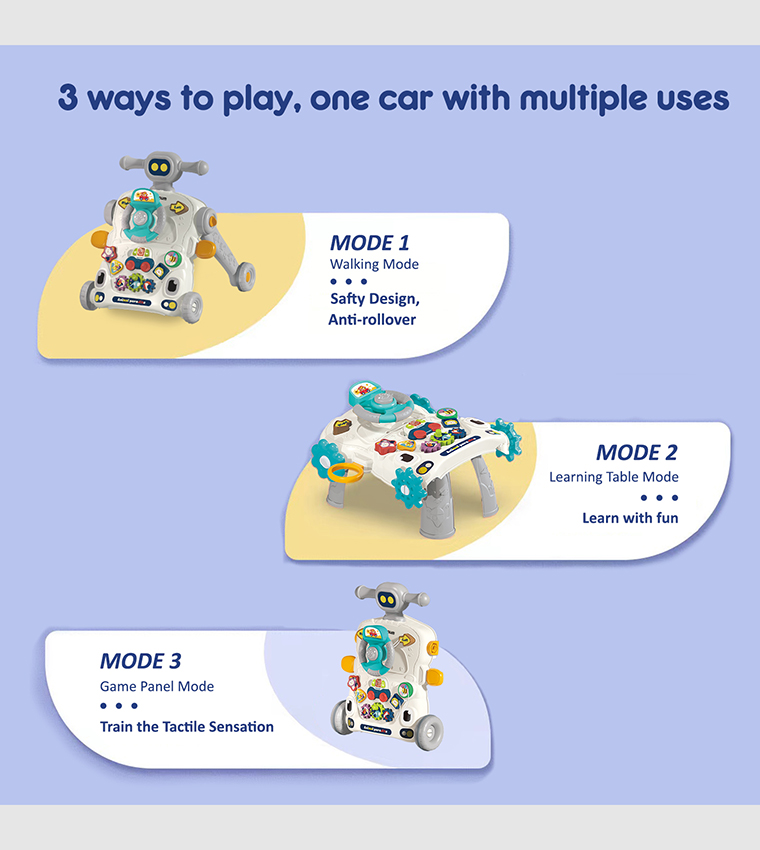 3 ways to play, one car with multiple uses

MODE 1
Walking Mode
• • •
Safty Design,
Anti-rollover

MODE 2
Learning Table Mode
• • •
Learn with fun

MODE 3
Game Panel Mode
• • •
Train the Tactile Sensation