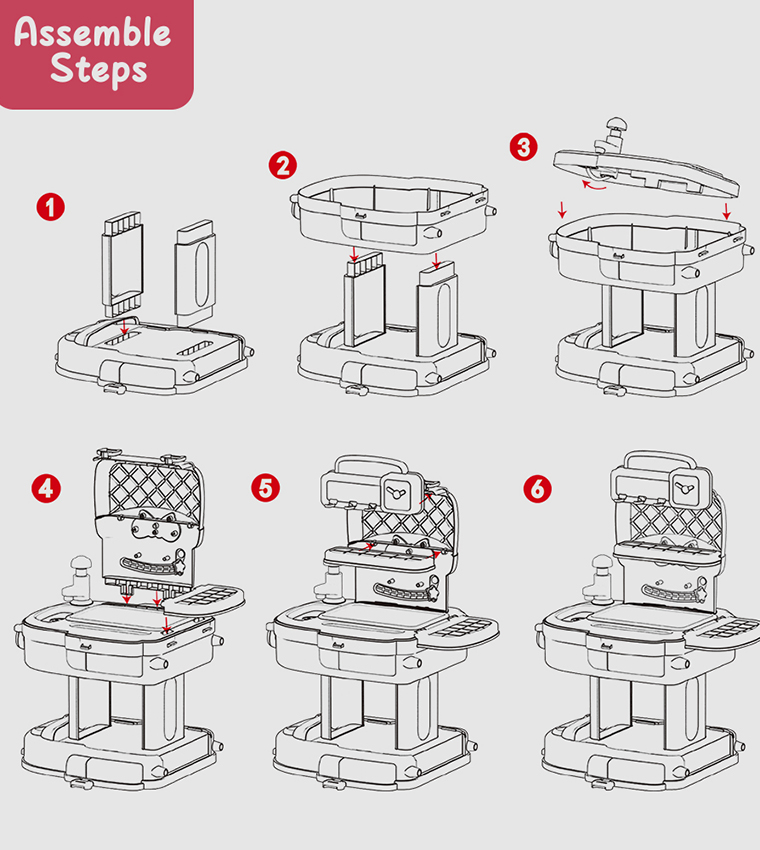 Assemble Steps

1

2

3

4

5

6