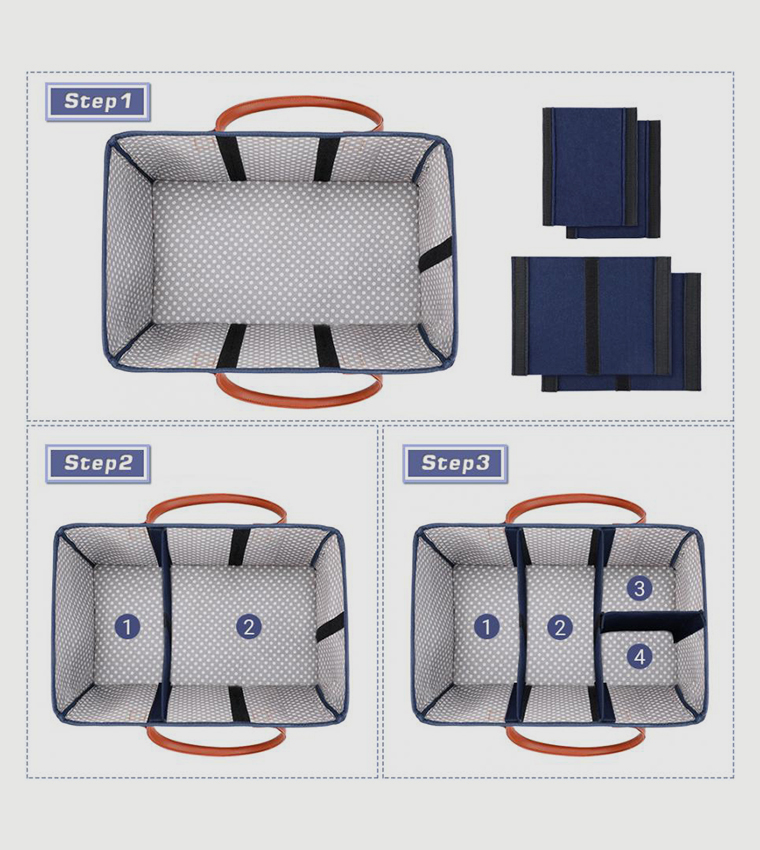 Step1

Step2

1

2

Step3

1

2

3

4