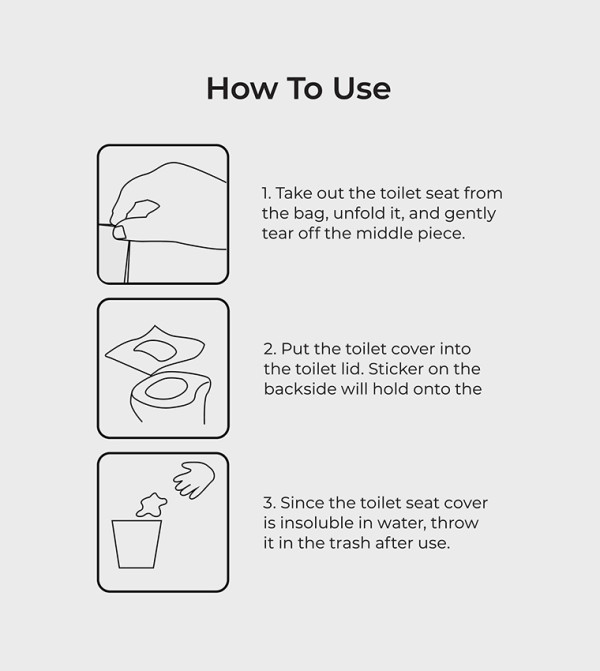 How To Use

1. Take out the toilet seat from the bag, unfold it, and gently tear off the middle piece.

2. Put the toilet cover into the toilet lid. Sticker on the backside will hold onto the

3. Since the toilet seat cover is insoluble in water, throw it in the trash after use.