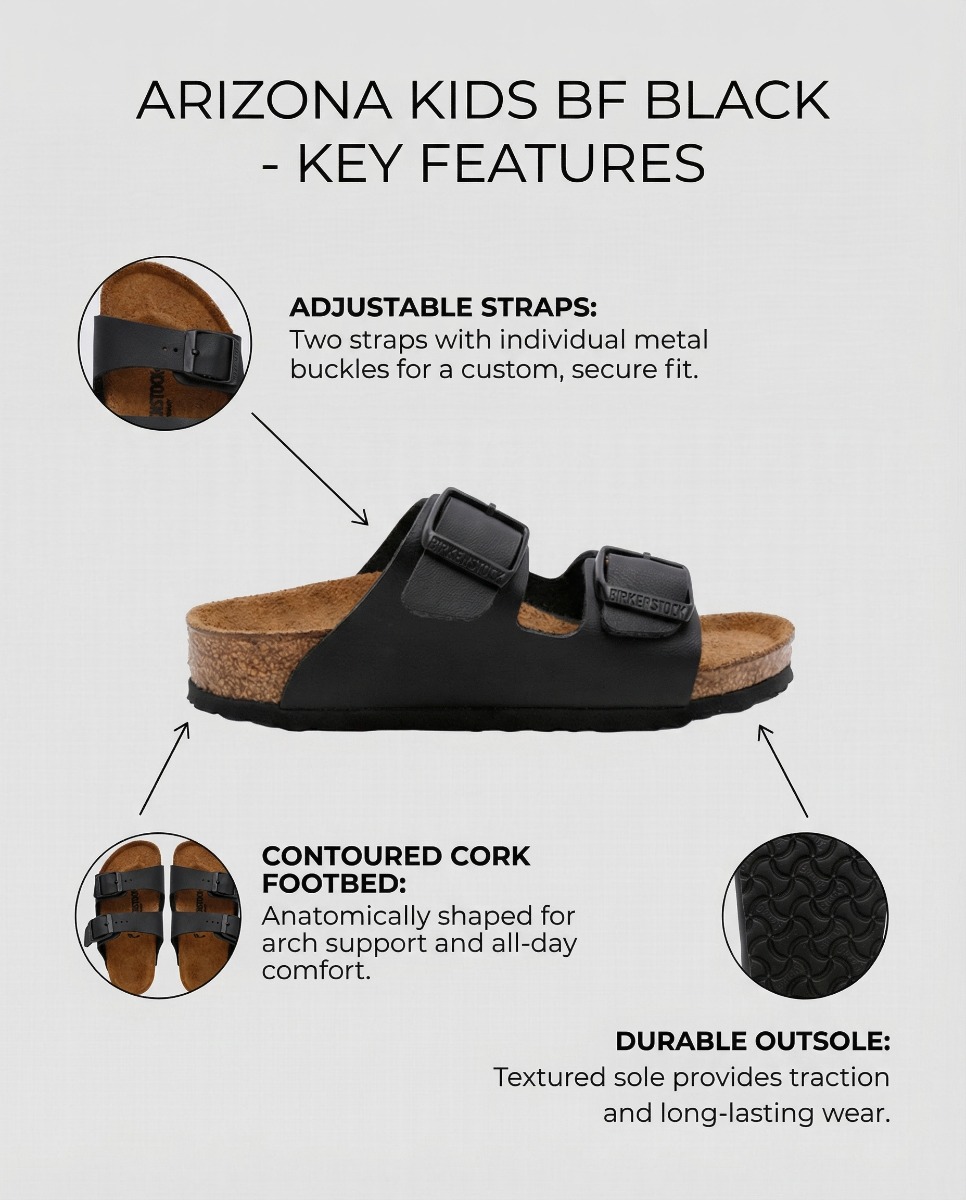 ARIZONA KIDS BF BLACK - KEY FEATURES

ADJUSTABLE STRAPS:
Two straps with individual metal buckles for a custom, secure fit.

BIRKENSTOCK

BIRKENSTOCK

BIRKENSTOCK

CONTOURED CORK FOOTBED:
Anatomically shaped for arch support and all-day comfort.

DURABLE OUTSOLE:
Textured sole provides traction and long-lasting wear.