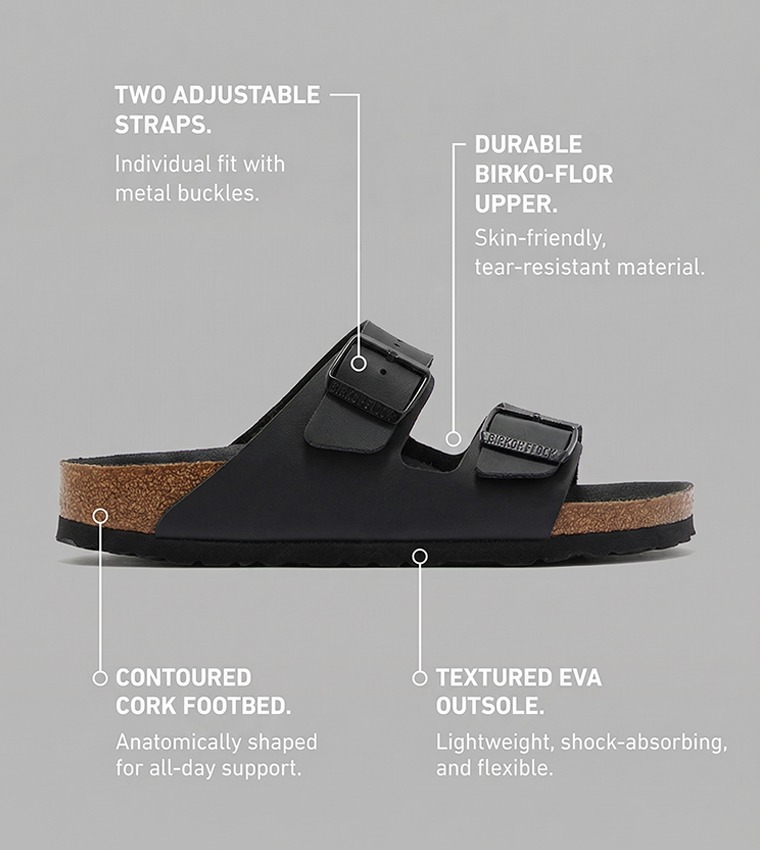 TWO ADJUSTABLE STRAPS.

Individual fit with metal buckles.

DURABLE BIRKO-FLOR UPPER.

Skin-friendly, tear-resistant material.

BIRKENSTOCK

BIRKENSTOCK

CONTOURED CORK FOOTBED.

Anatomically shaped for all-day support.

TEXTURED EVA OUTSOLE.

Lightweight, shock-absorbing, and flexible.